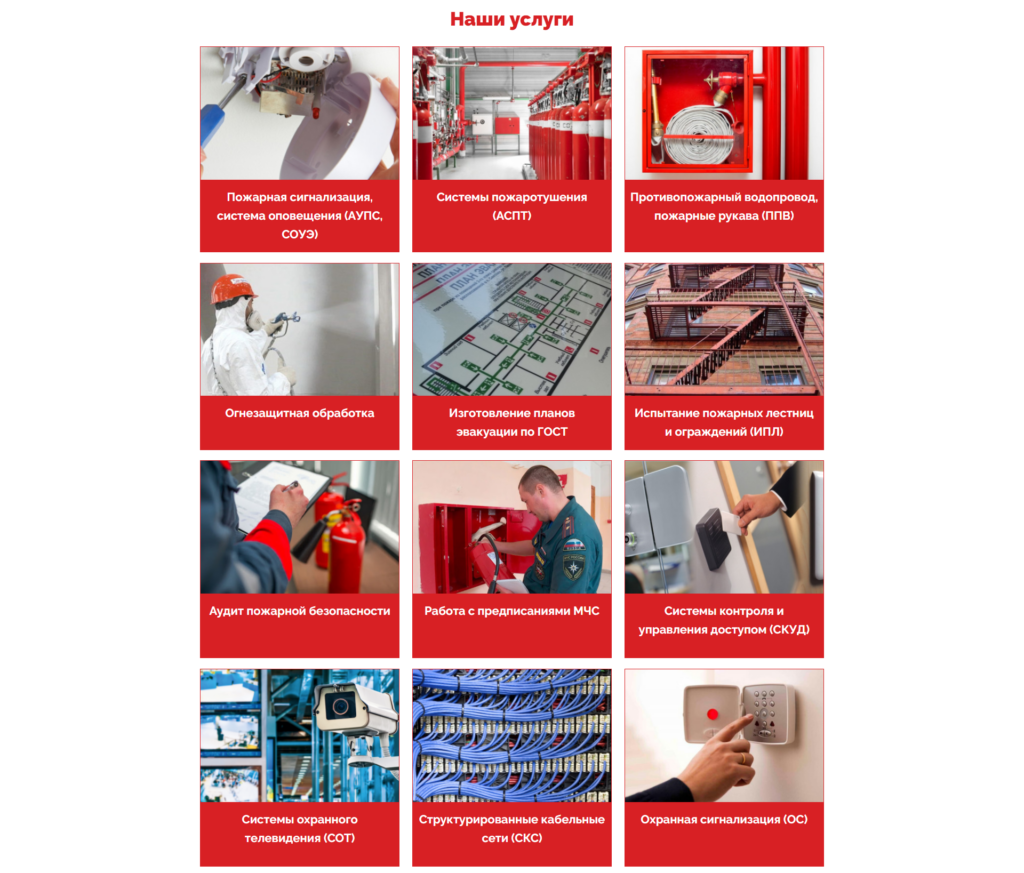 Наши услуги

Пожарная сигнализация, система оповещения (АУПС, СОУЭ)

Системы пожаротушения (АСПТ)

Противопожарный водопровод, пожарные рукава (ППВ)

Огнезащитная обработка

Изготовление планов эвакуации по ГОСТ

Испытание пожарных лестниц и ограждений (ИПЛ)

Аудит пожарной безопасности

Работа с предписаниями МЧС

Системы контроля и управления доступом (СКУД)

Системы охранного телевидения (СОТ)

Структурированные кабельные сети (СКС)

Охранная сигнализация (ОС)