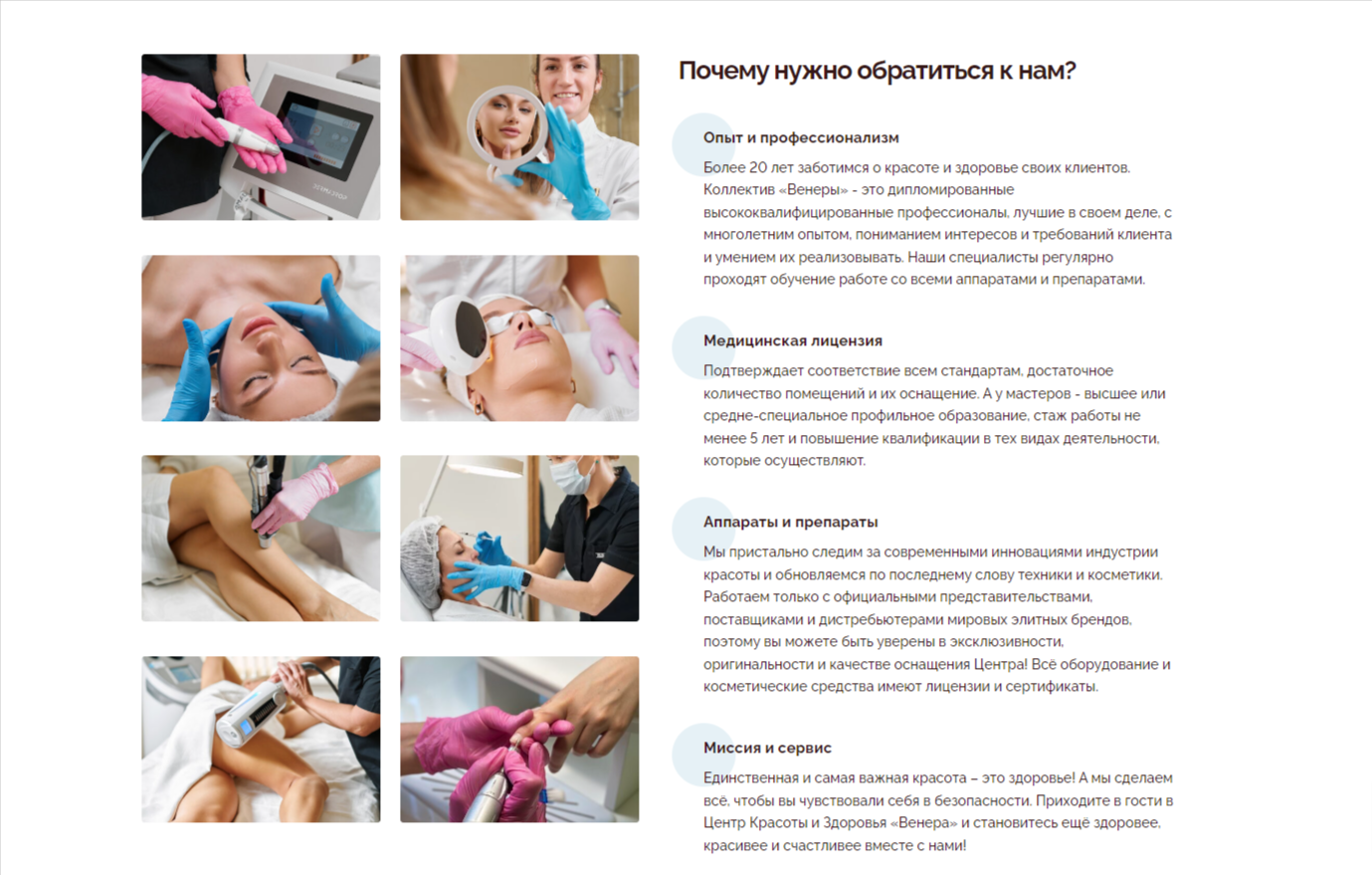 Почему нужно обратиться к нам?

Опыт и профессионализм

Более 20 лет заботимся о красоте и здоровье своих клиентов. Коллектив «Венеры» - это дипломированные высококвалифицированные профессионалы, лучшие в своем деле, с многолетним опытом, пониманием интересов и требований клиента и умением их реализовывать. Наши специалисты регулярно проходят обучение работе со всеми аппаратами и препаратами.

Медицинская лицензия

Подтверждает соответствие всем стандартам, достаточное количество помещений и их оснащение. А у мастеров - высшее или средне-специальное профильное образование, стаж работы не менее 5 лет и повышение квалификации в тех видах деятельности, которые осуществляют.

Аппараты и препараты

Мы пристально следим за современными инновациями индустрии красоты и обновляемся по последнему слову техники и косметики. Работаем только с официальными представительствами, поставщиками и дистребьютерами мировых элитных брендов, поэтому вы можете быть уверены в эксклюзивности, оригинальности и качестве оснащения Центра! Всё оборудование и косметические средства имеют лицензии и сертификаты.

Миссия и сервис

Единственная и самая важная красота – это здоровье! А мы сделаем всё, чтобы вы чувствовали себя в безопасности. Приходите в гости в Центр Красоты и Здоровья «Венера» и становитесь ещё здоровее, красивее и счастливее вместе с нами!